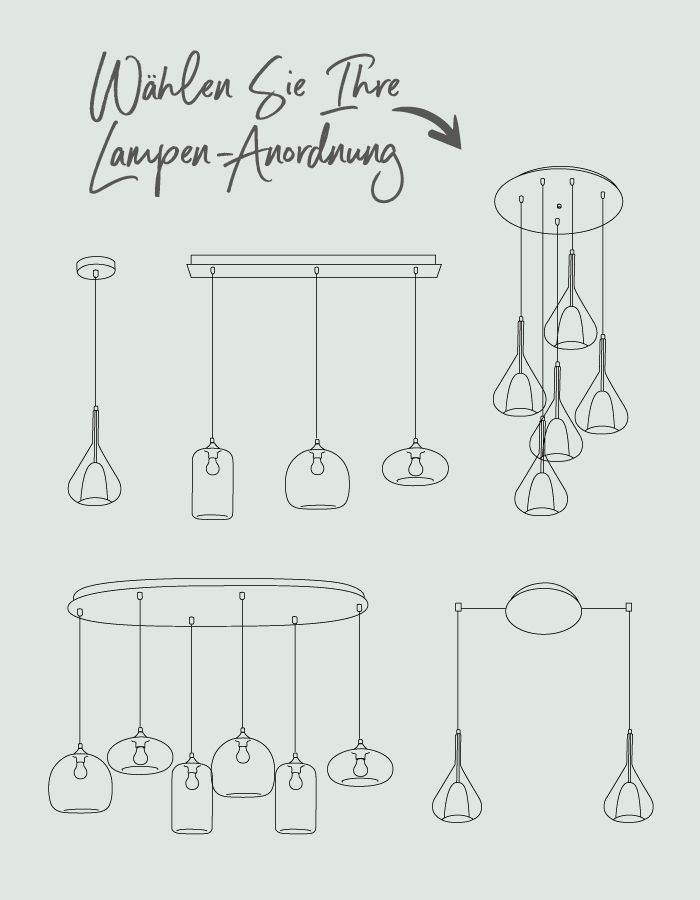 Wählen Sie Ihre Lampen-Anordnung